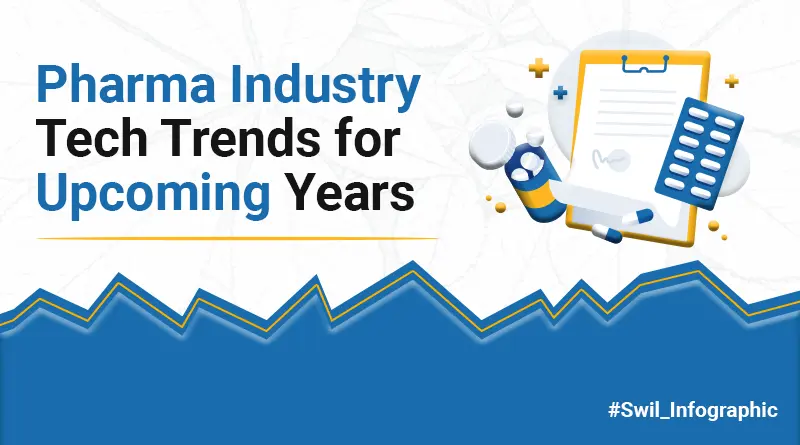 Pharma Industry Tech Trends for Upcoming Years

#Swil_Infographic